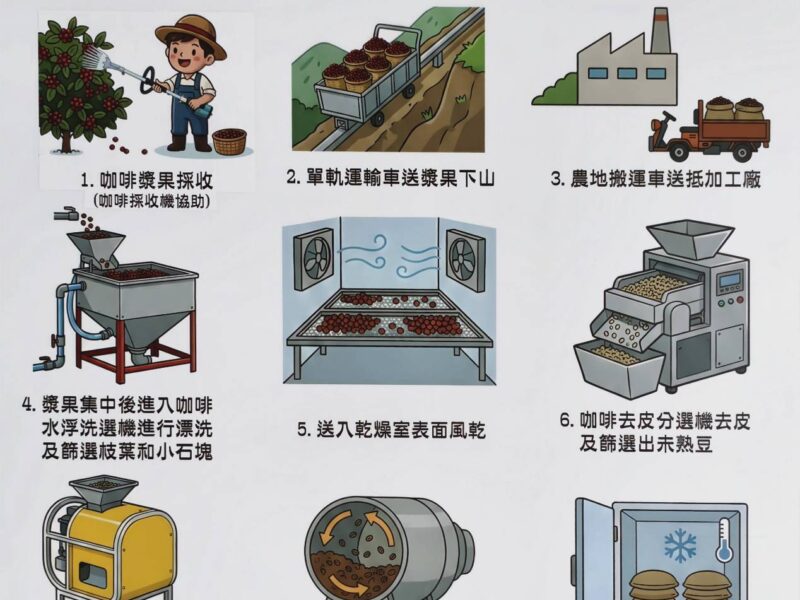 1. 咖啡漿果採收
(咖啡採收機協助)

2. 單軌運輸車送漿果下山

3. 農地搬運車送抵加工廠

4. 漿果集中後進入咖啡水浮洗選機進行漂洗及篩選枝葉和小石塊

5. 送入乾燥室表面風乾

6. 咖啡去皮分選機去皮及篩選出未熟豆